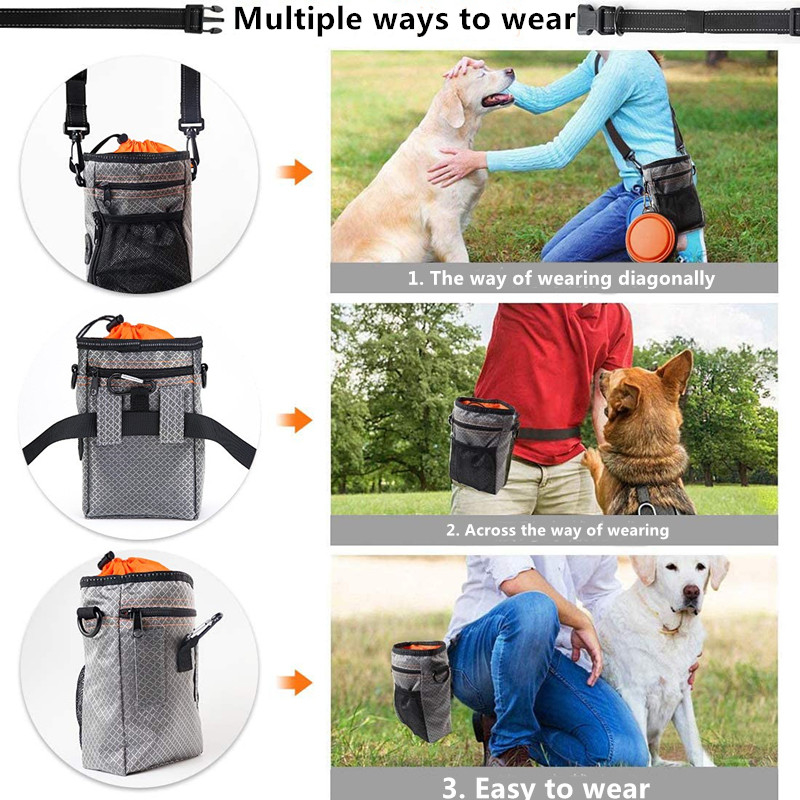 Multiple ways to wear

1. The way of wearing diagonally

2. Across the way of wearing

3. Easy to wear