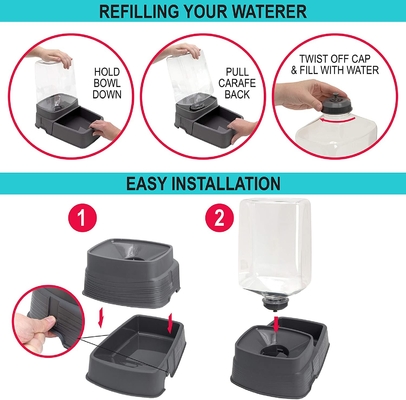 REFILLING YOUR WATERER

HOLD BOWL DOWN

PULL CARAFE BACK

TWIST OFF CAP & FILL WITH WATER

EASY INSTALLATION

1

2